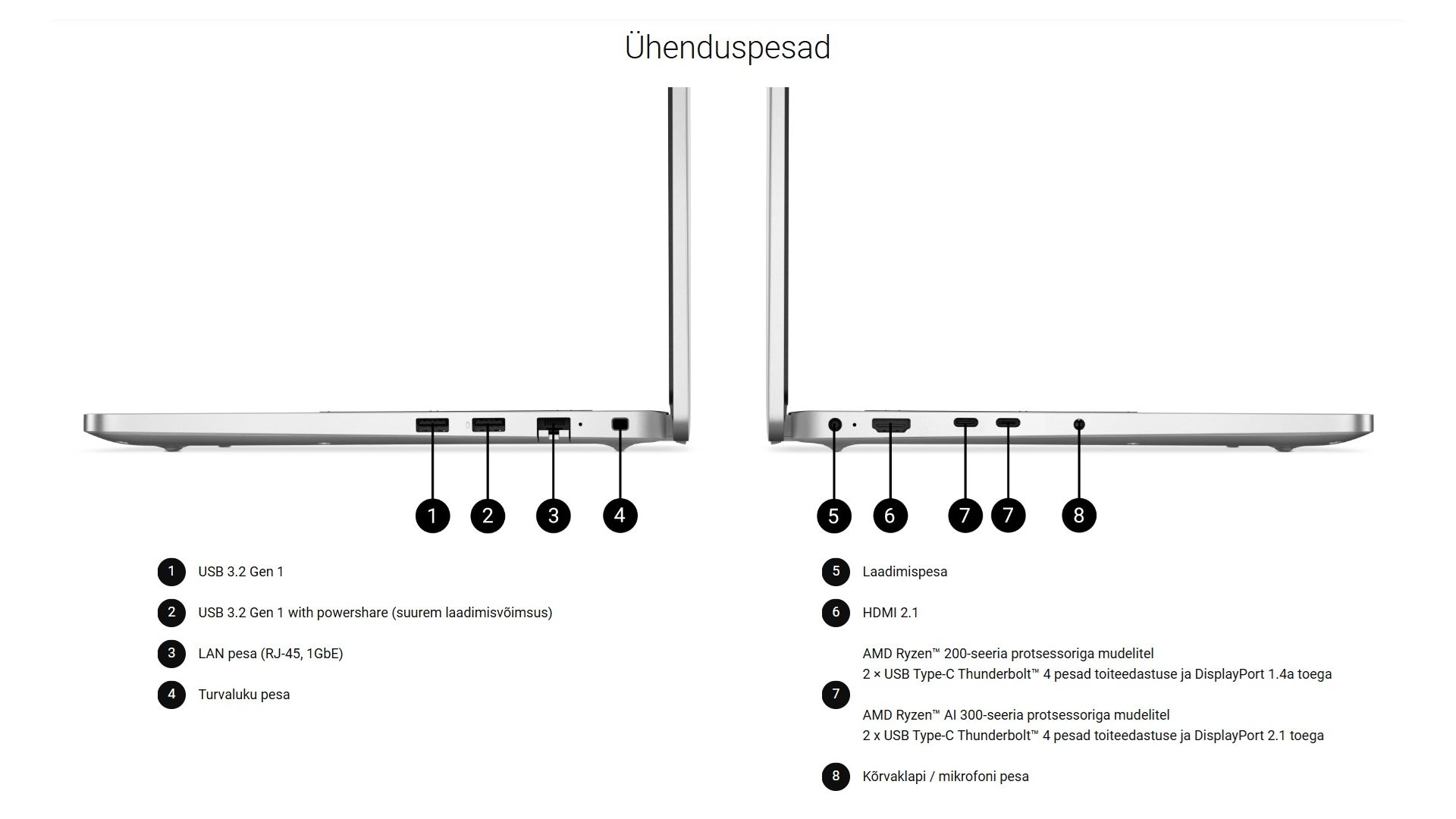 Ühenduspesad

1 2 3 4

5 6 7 7 8

1 USB 3.2 Gen 1

2 USB 3.2 Gen 1 with powershare (suurem laadimisvõimsus)

3 LAN pesa (RJ-45, 1GbE)

4 Turvaluku pesa

5 Laadimispesa

6 HDMI 2.1

7 AMD Ryzen™ 200-seeria protsessoriga mudelitel
2 × USB Type-C Thunderbolt™ 4 pesad toiteedastuse ja DisplayPort 1.4a toega

AMD Ryzen™ AI 300-seeria protsessoriga mudelitel
2 x USB Type-C Thunderbolt™ 4 pesad toiteedastuse ja DisplayPort 2.1 toega

8 Kõrvaklapi / mikrofoni pesa